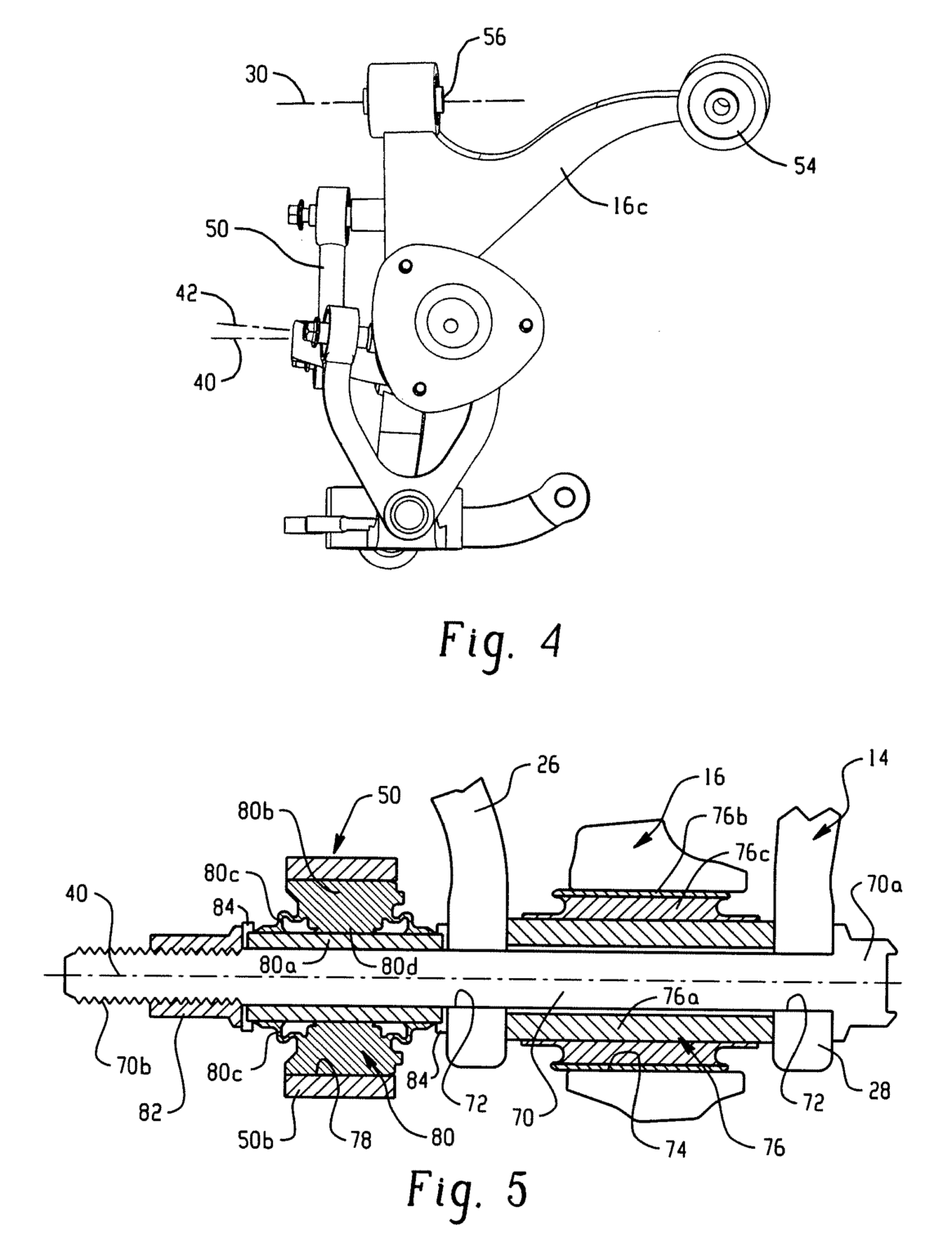 30
56
54
16c
50
42
40

Fig. 4

26
16
14
50
80b
76b
76c
80c
84
70a
40
80a
80d
76a
70b
82
80c
84
72
70
72
28
50b
78
80
74
76

Fig. 5